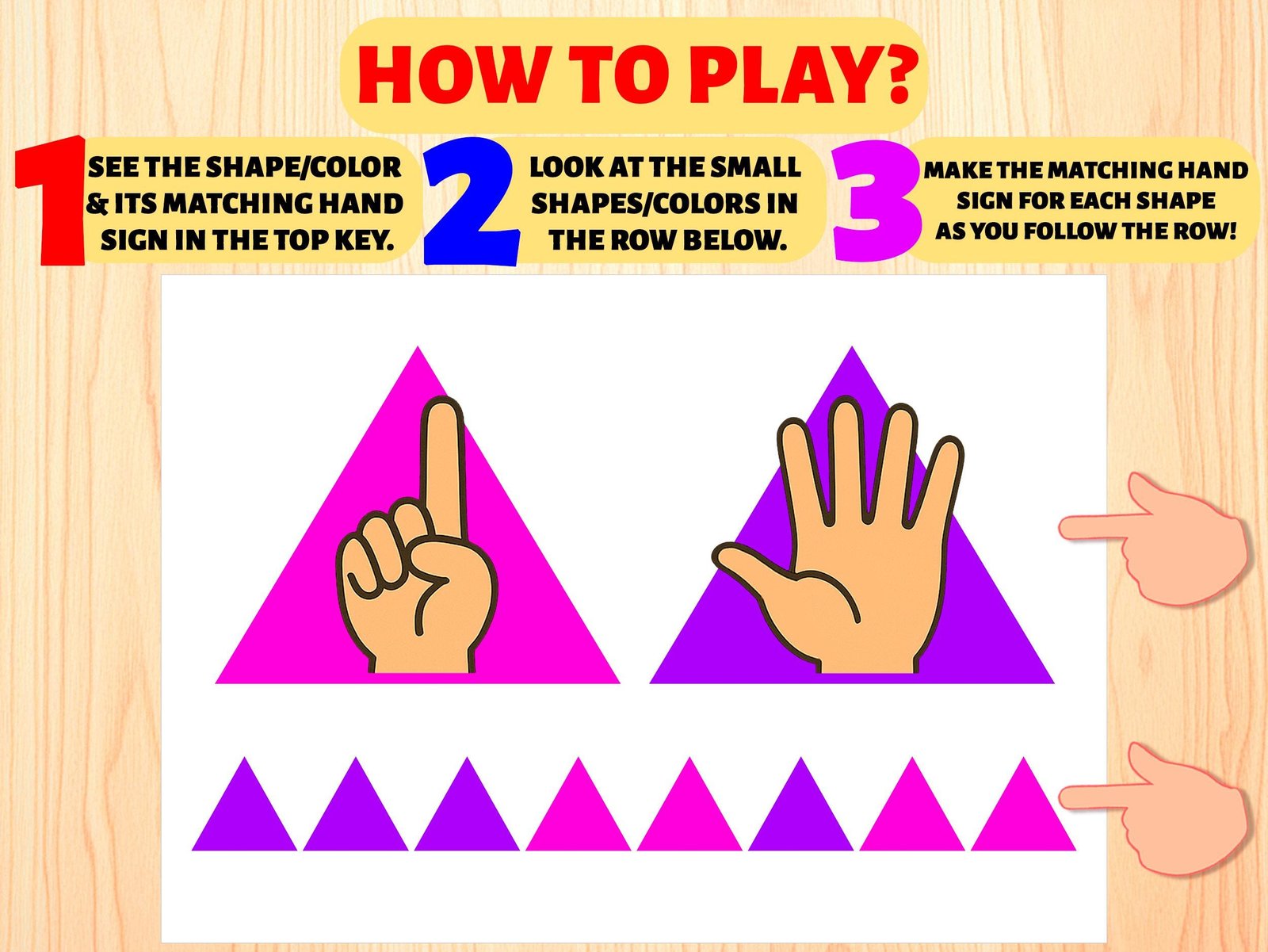 HOW TO PLAY?

1 SEE THE SHAPE/COLOR & ITS MATCHING HAND SIGN IN THE TOP KEY.

2 LOOK AT THE SMALL SHAPES/COLORS IN THE ROW BELOW.

3 MAKE THE MATCHING HAND SIGN FOR EACH SHAPE AS YOU FOLLOW THE ROW!