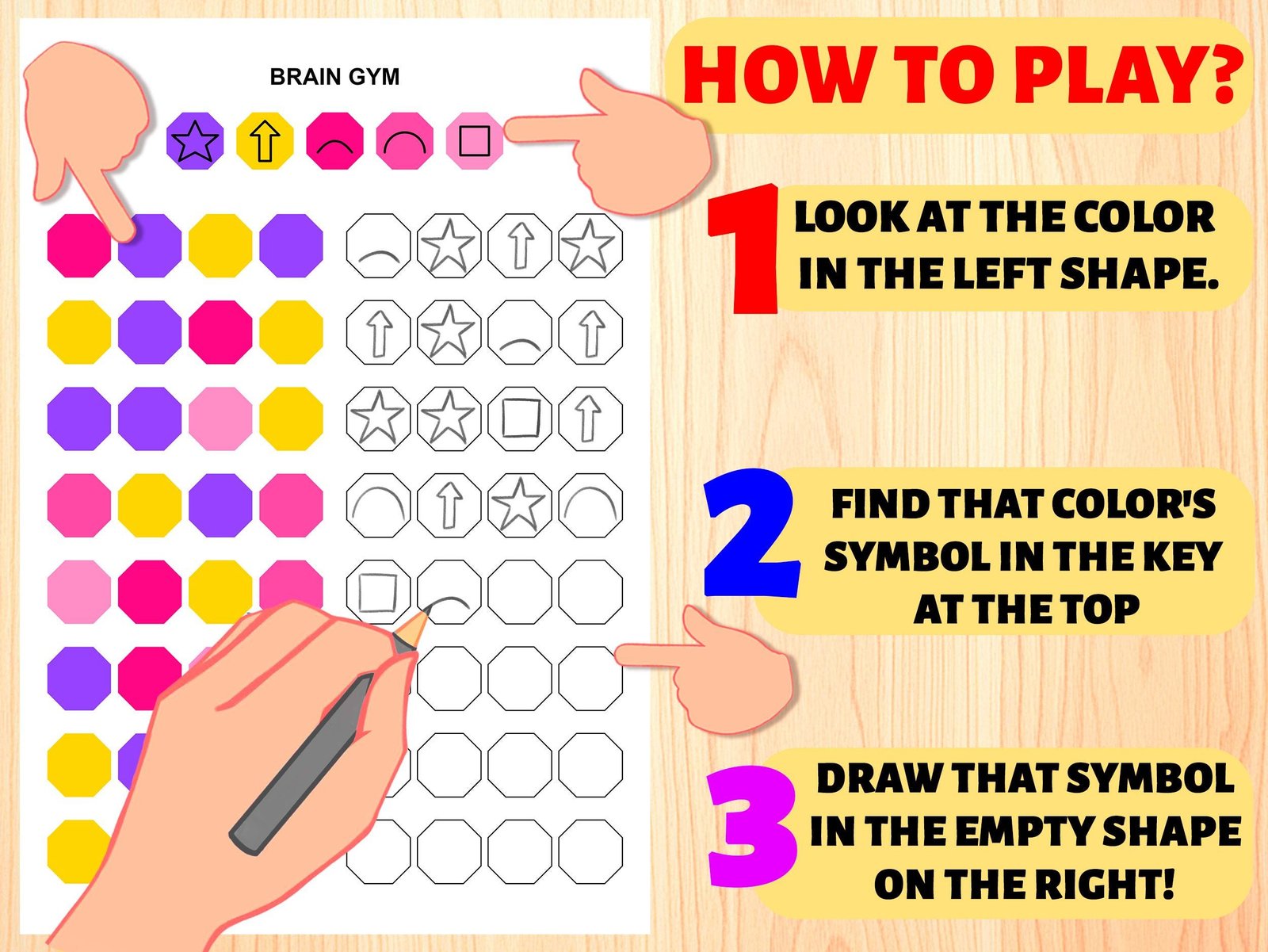 BRAIN GYM

HOW TO PLAY?

1 LOOK AT THE COLOR IN THE LEFT SHAPE.

2 FIND THAT COLOR'S SYMBOL IN THE KEY AT THE TOP

3 DRAW THAT SYMBOL IN THE EMPTY SHAPE ON THE RIGHT!