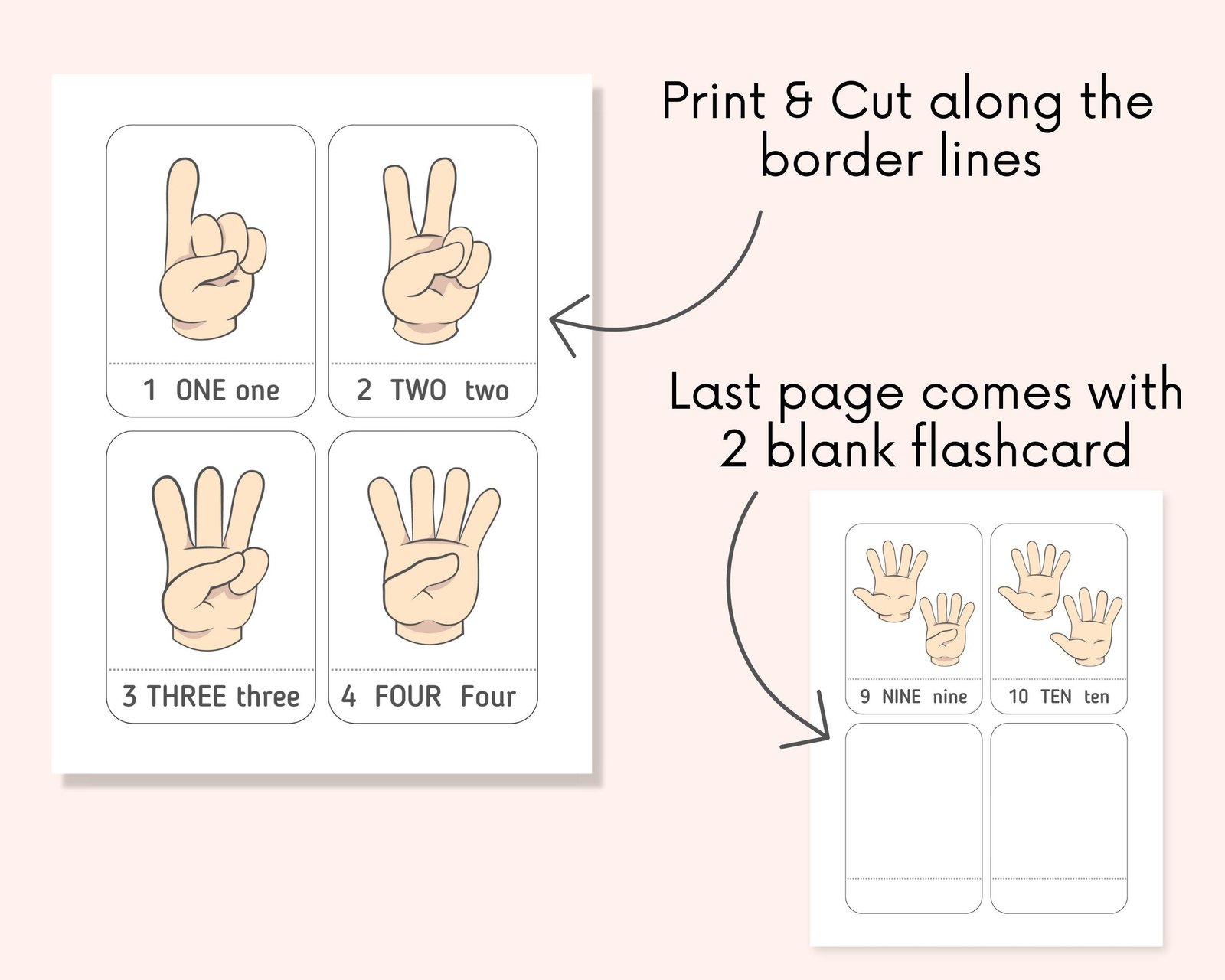 1 ONE one

2 TWO two

3 THREE three

4 FOUR Four

Print & Cut along the border lines

Last page comes with 2 blank flashcard

9 NINE nine

10 TEN ten